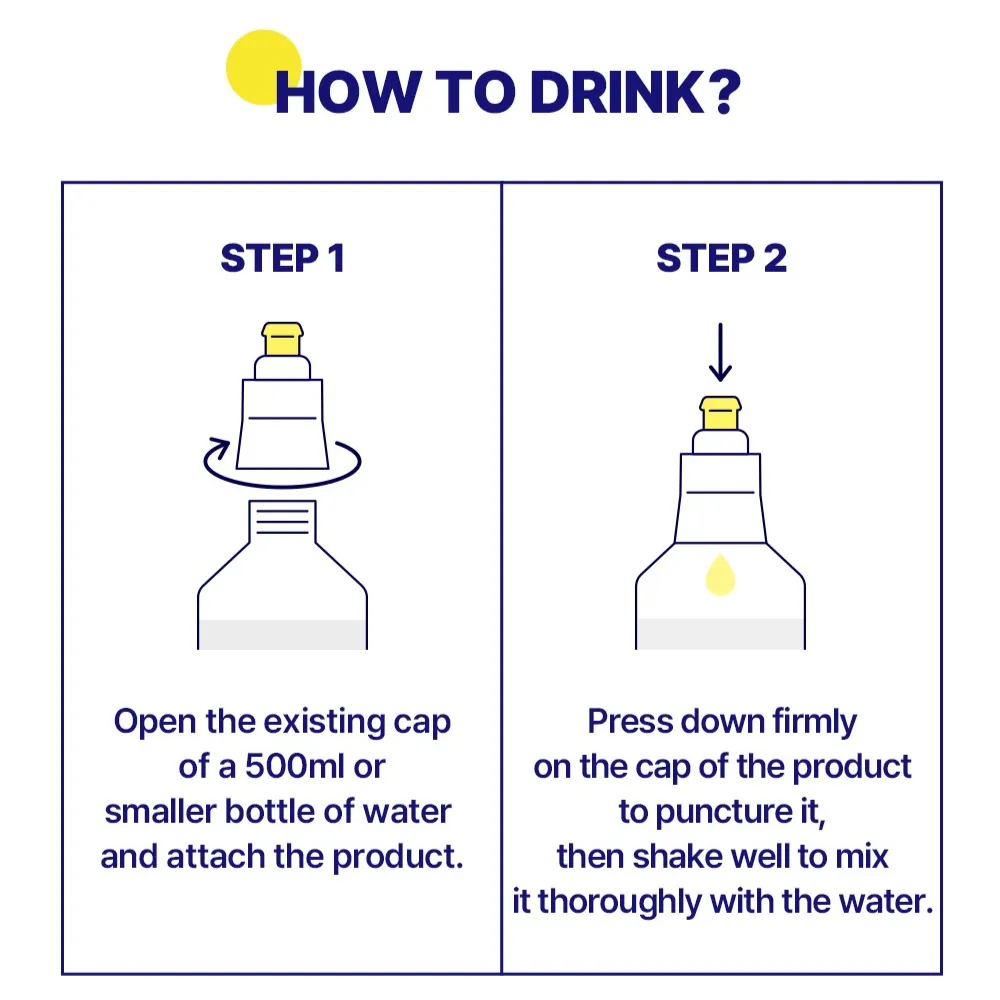 HOW TO DRINK?

STEP 1

Open the existing cap of a 500ml or smaller bottle of water and attach the product.

STEP 2

Press down firmly on the cap of the product to puncture it, then shake well to mix it thoroughly with the water.